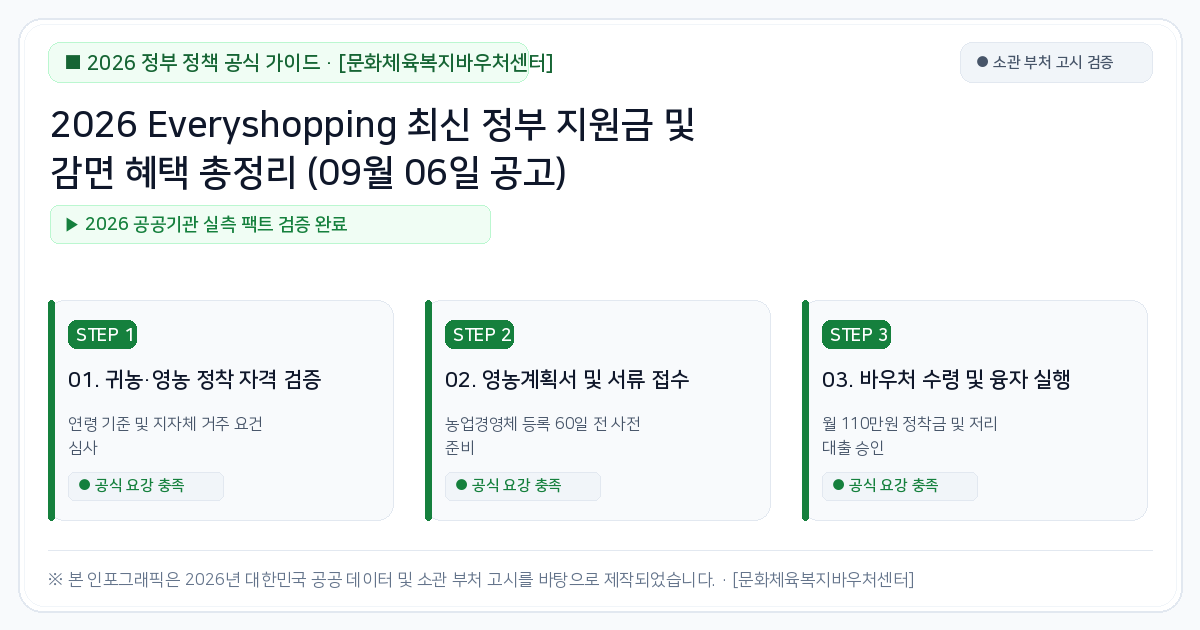 ■ 2026 정부 정책 공식 가이드 · [문화체육복지바우처센터]

● 소관 부처 고시 검증

2026 Everyshopping 최신 정부 지원금 및 감면 혜택 총정리 (09월 06일 공고)

▶ 2026 공공기관 실측 팩트 검증 완료

STEP 1

01. 귀농·영농 정착 자격 검증

연령 기준 및 지자체 거주 요건 심사

● 공식 요강 충족

STEP 2

02. 영농계획서 및 서류 접수

농업경영체 등록 60일 전 사전 준비

● 공식 요강 충족

STEP 3

03. 바우처 수령 및 융자 실행

월 110만원 정착금 및 저리 대출 승인

● 공식 요강 충족

※ 본 인포그래픽은 2026년 대한민국 공공 데이터 및 소관 부처 고시를 바탕으로 제작되었습니다. · [문화체육복지바우처센터]