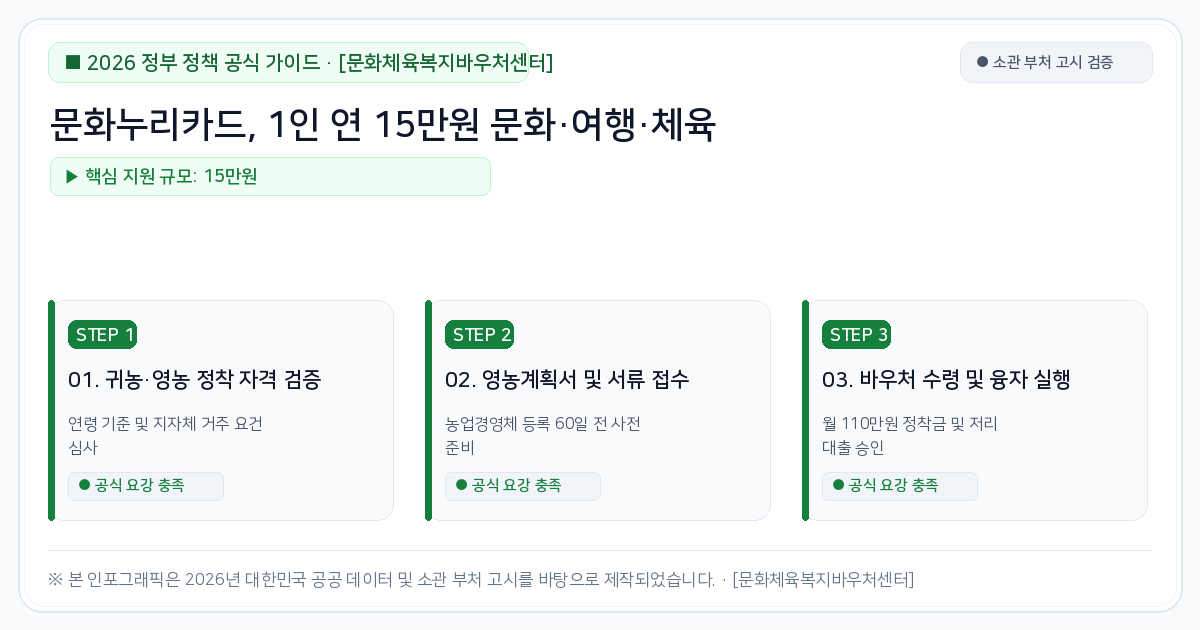 ■ 2026 정부 정책 공식 가이드 · [문화체육복지바우처센터]

● 소관 부처 고시 검증

문화누리카드, 1인 연 15만원 문화·여행·체육

▶ 핵심 지원 규모: 15만원

STEP 1

01. 귀농·영농 정착 자격 검증

연령 기준 및 지자체 거주 요건 심사

● 공식 요강 충족

STEP 2

02. 영농계획서 및 서류 접수

농업경영체 등록 60일 전 사전 준비

● 공식 요강 충족

STEP 3

03. 바우처 수령 및 융자 실행

월 110만원 정착금 및 저리 대출 승인

● 공식 요강 충족

※ 본 인포그래픽은 2026년 대한민국 공공 데이터 및 소관 부처 고시를 바탕으로 제작되었습니다. · [문화체육복지바우처센터]