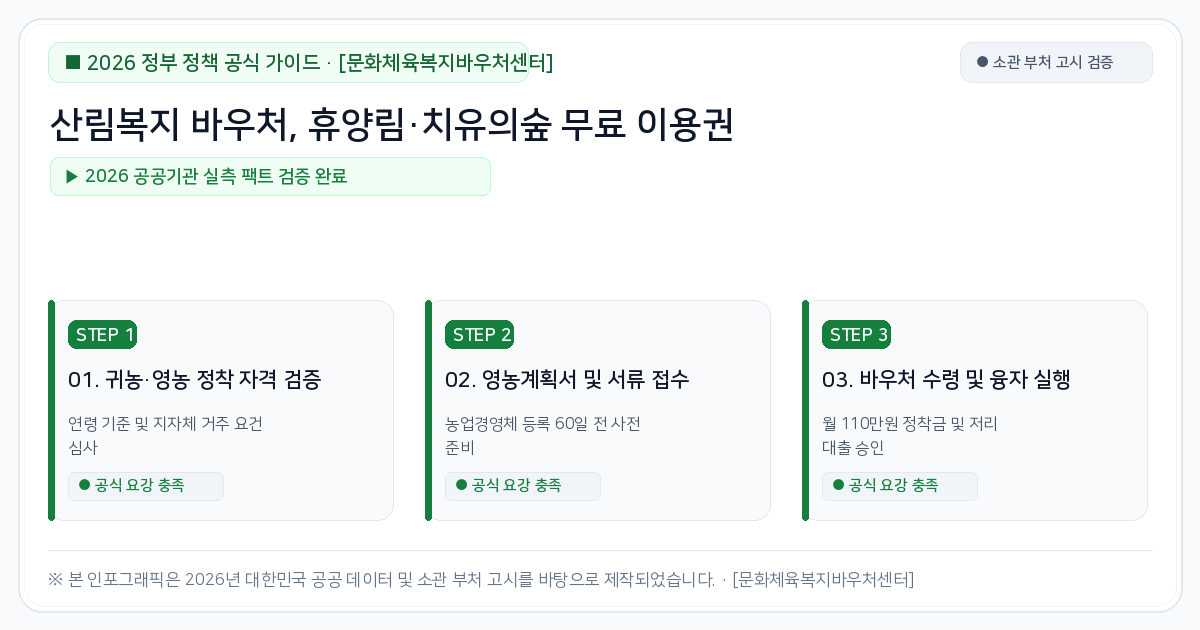 ■ 2026 정부 정책 공식 가이드 · [문화체육복지바우처센터]

● 소관 부처 고시 검증

산림복지 바우처, 휴양림·치유의숲 무료 이용권

▶ 2026 공공기관 실측 팩트 검증 완료

STEP 1

01. 귀농·영농 정착 자격 검증

연령 기준 및 지자체 거주 요건 심사

● 공식 요강 충족

STEP 2

02. 영농계획서 및 서류 접수

농업경영체 등록 60일 전 사전 준비

● 공식 요강 충족

STEP 3

03. 바우처 수령 및 융자 실행

월 110만원 정착금 및 저리 대출 승인

● 공식 요강 충족

※ 본 인포그래픽은 2026년 대한민국 공공 데이터 및 소관 부처 고시를 바탕으로 제작되었습니다. · [문화체육복지바우처센터]